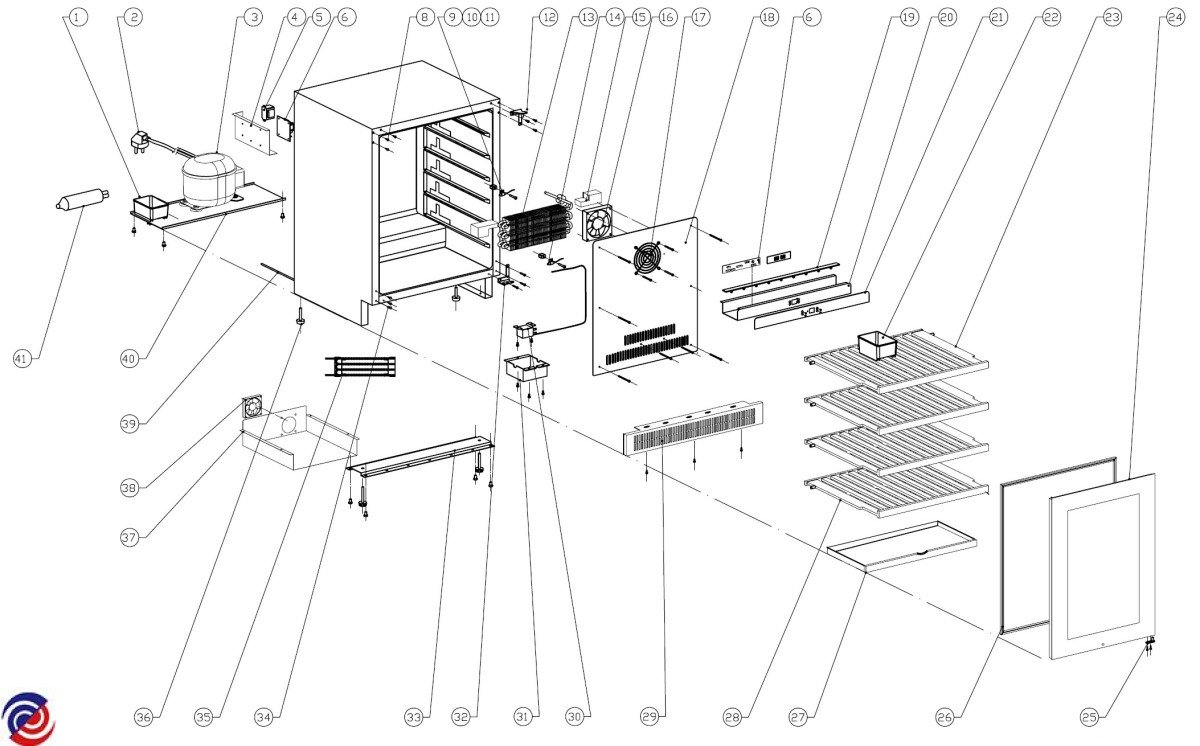 1 2 3 4 5 6 8 9 10 11 12 13 14 15 16 17 18 6 19 20 21 22 23 24

41

40

39

38

37

36 35 34 33 32 31 30 29 28 27 26 25